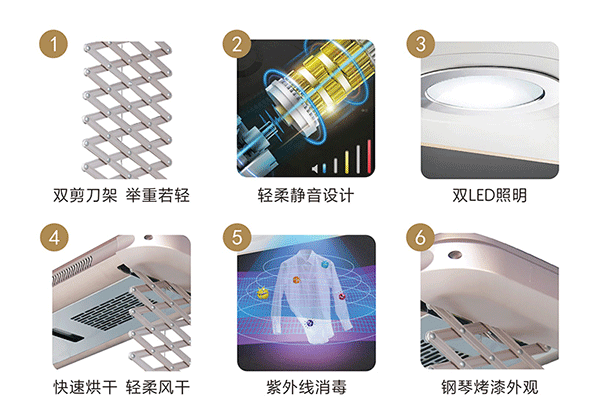 1
双剪刀架 举重若轻

2
轻柔静音设计

3
双LED照明

4
快速烘干 轻柔风干

5
紫外线消毒

6
钢琴烤漆外观